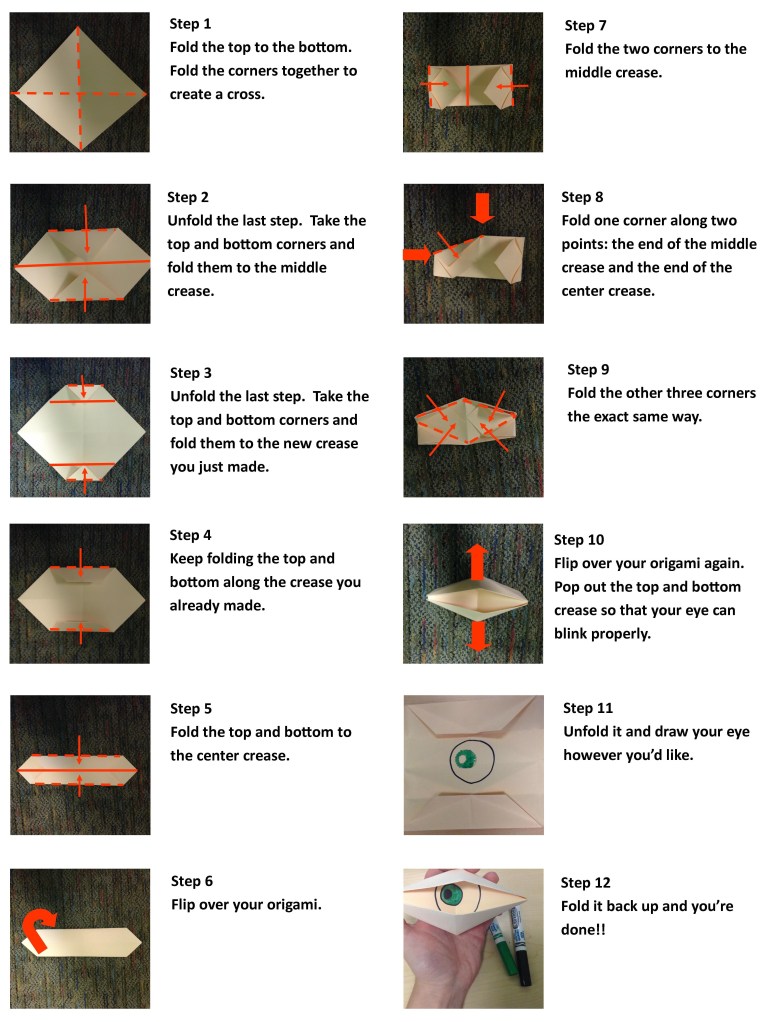 Step 1
Fold the top to the bottom. Fold the corners together to create a cross.

Step 2
Unfold the last step. Take the top and bottom corners and fold them to the middle crease.

Step 3
Unfold the last step. Take the top and bottom corners and fold them to the new crease you just made.

Step 4
Keep folding the top and bottom along the crease you already made.

Step 5
Fold the top and bottom to the center crease.

Step 6
Flip over your origami.

Step 7
Fold the two corners to the middle crease.

Step 8
Fold one corner along two points: the end of the middle crease and the end of the center crease.

Step 9
Fold the other three corners the exact same way.

Step 10
Flip over your origami again. Pop out the top and bottom crease so that your eye can blink properly.

Step 11
Unfold it and draw your eye however you'd like.

Step 12
Fold it back up and you're done!!